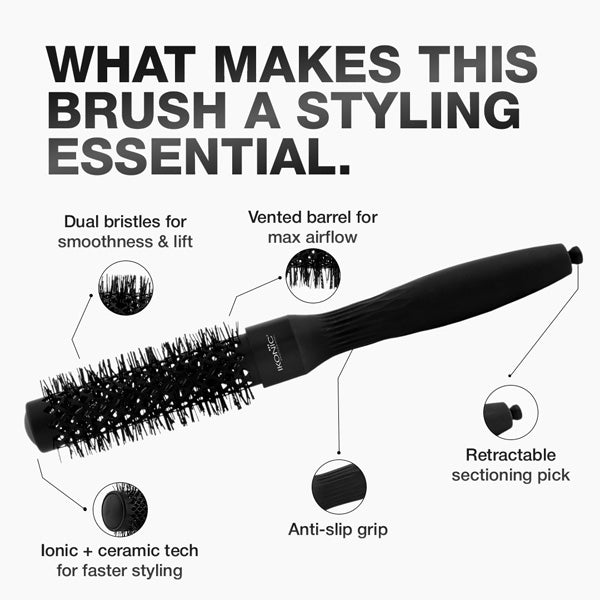 WHAT MAKES THIS BRUSH A STYLING ESSENTIAL.

Dual bristles for smoothness & lift

Vented barrel for max airflow

IKONIC

Retractable sectioning pick

Anti-slip grip

Ionic + ceramic tech for faster styling