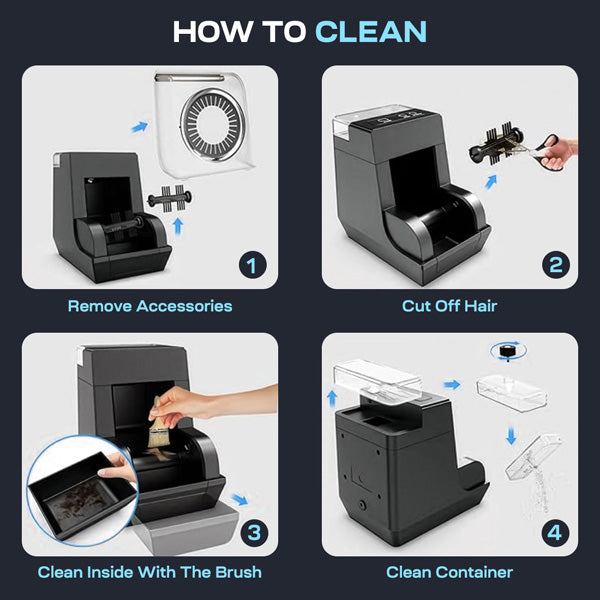 HOW TO CLEAN

1

Remove Accessories

2

Cut Off Hair

3

Clean Inside With The Brush

4

Clean Container